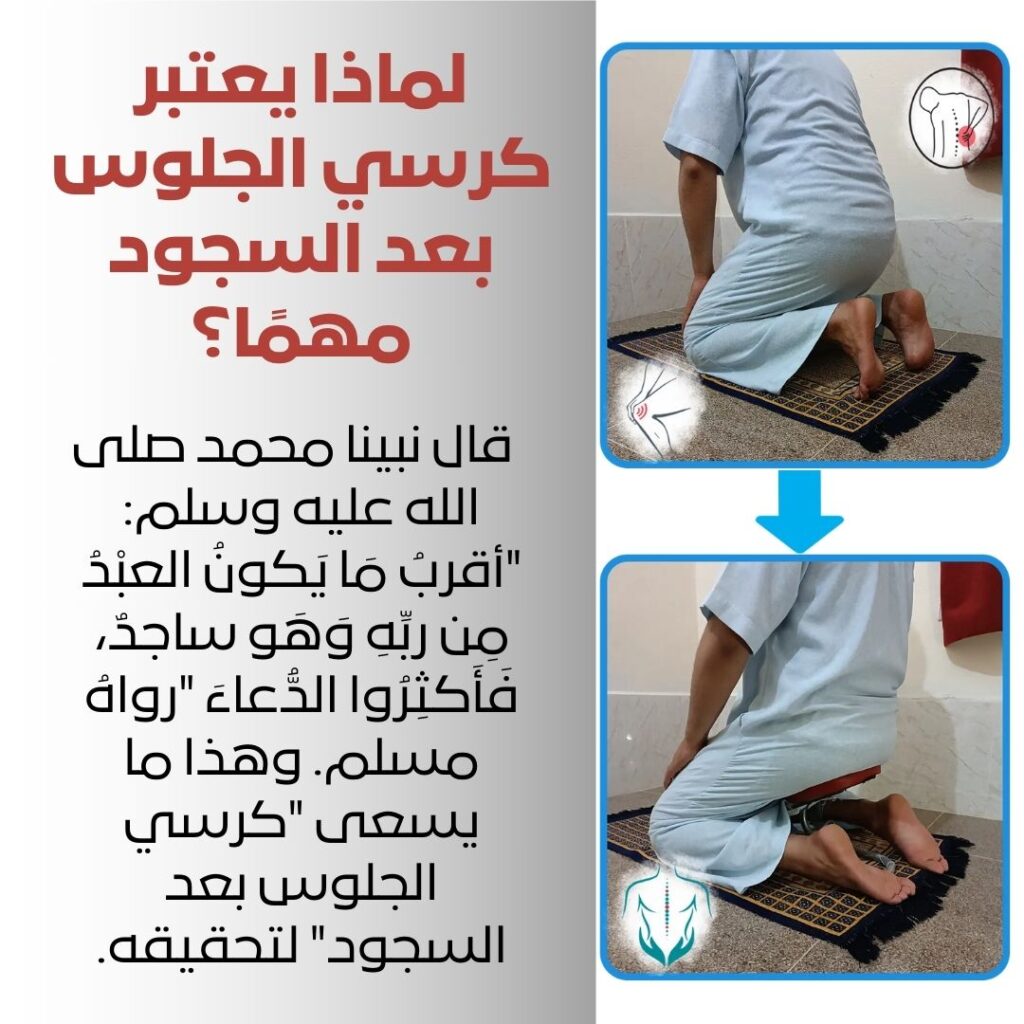 لماذا يعتبر كرسي الجلوس بعد السجود مهمًا؟

قال نبينا محمد صلى الله عليه وسلم: "أقربُ مَا يَكونُ العبْدُ مِن ربِّهِ وَهَو ساجدٌ، فَأَكثِرُوا الدُّعاءَ "رواهُ مسلم. وهذا ما يسعى "كرسي الجلوس بعد السجود" لتحقيقه.